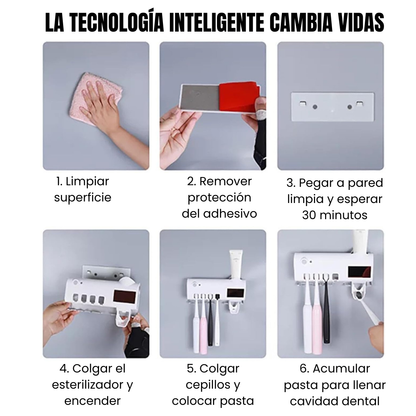 LA TECNOLOGÍA INTELIGENTE CAMBIA VIDAS

1. Limpiar superficie

2. Remover protección del adhesivo

3. Pegar a pared limpia y esperar 30 minutos

4. Colgar el esterilizador y encender

5. Colgar cepillos y colocar pasta

6. Acumular pasta para llenar cavidad dental