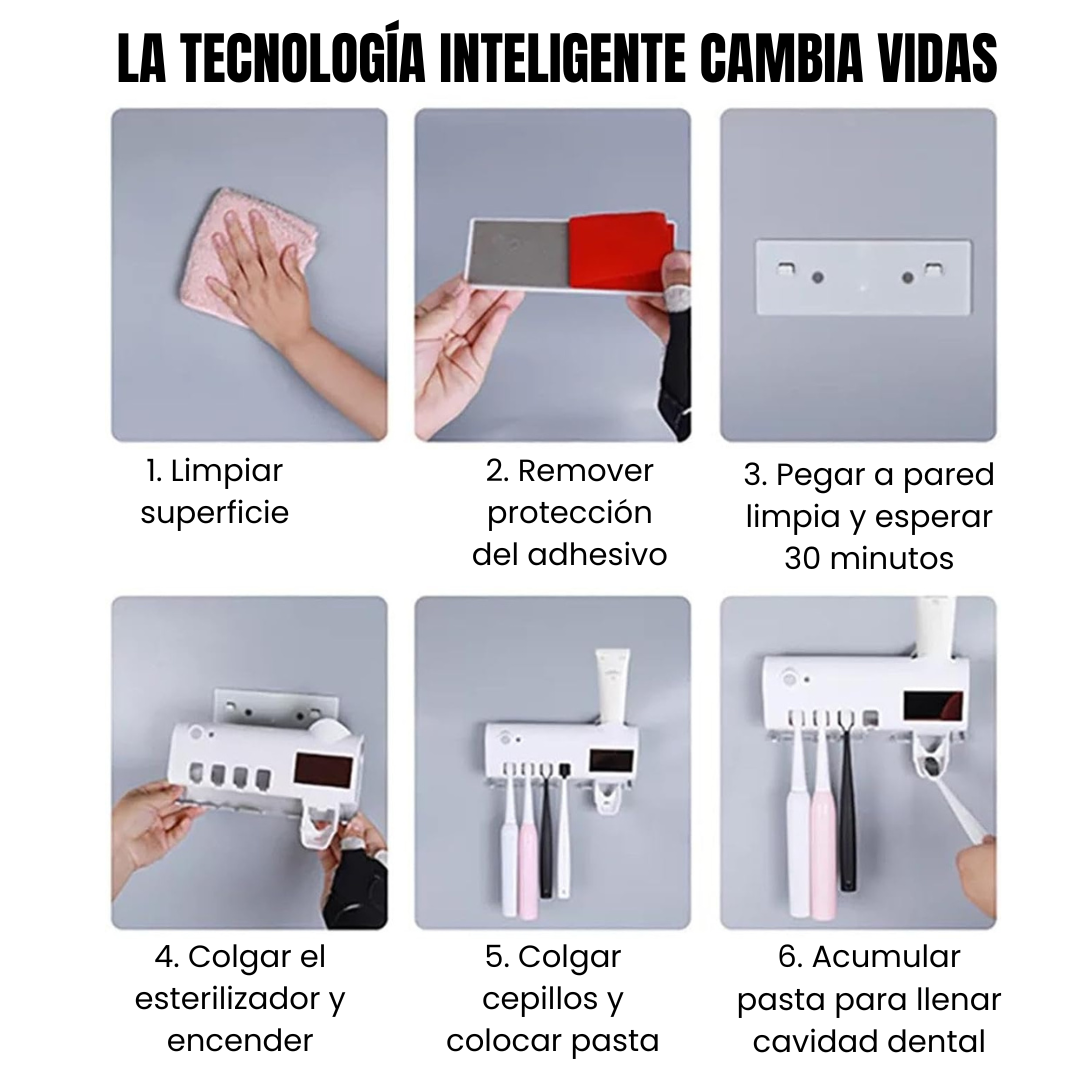 LA TECNOLOGÍA INTELIGENTE CAMBIA VIDAS

1. Limpiar superficie

2. Remover protección del adhesivo

3. Pegar a pared limpia y esperar 30 minutos

4. Colgar el esterilizador y encender

5. Colgar cepillos y colocar pasta

6. Acumular pasta para llenar cavidad dental